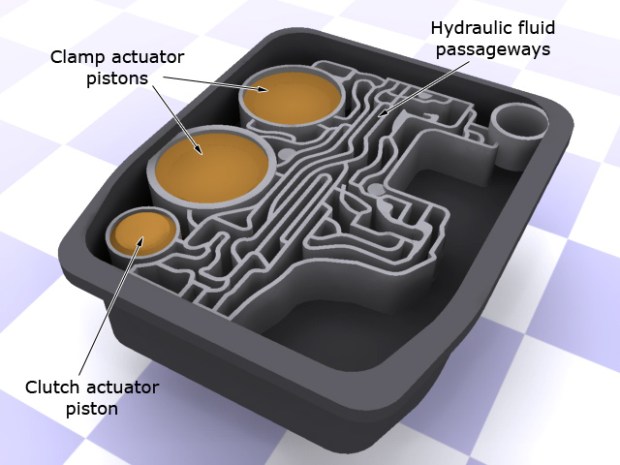 Clamp actuator pistons

Hydraulic fluid passageways

Clutch actuator piston