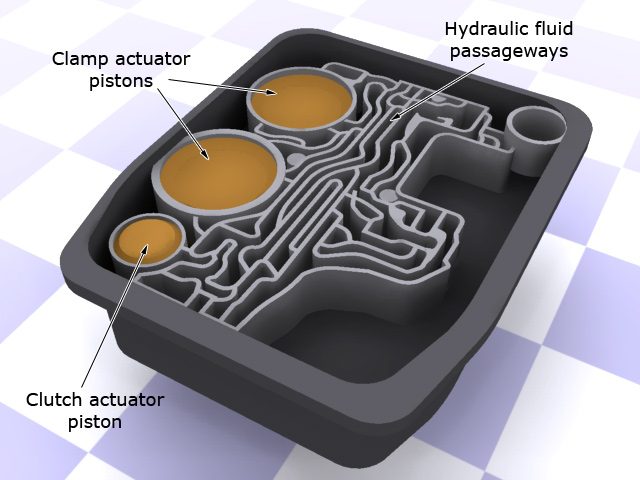 Clamp actuator pistons

Hydraulic fluid passageways

Clutch actuator piston