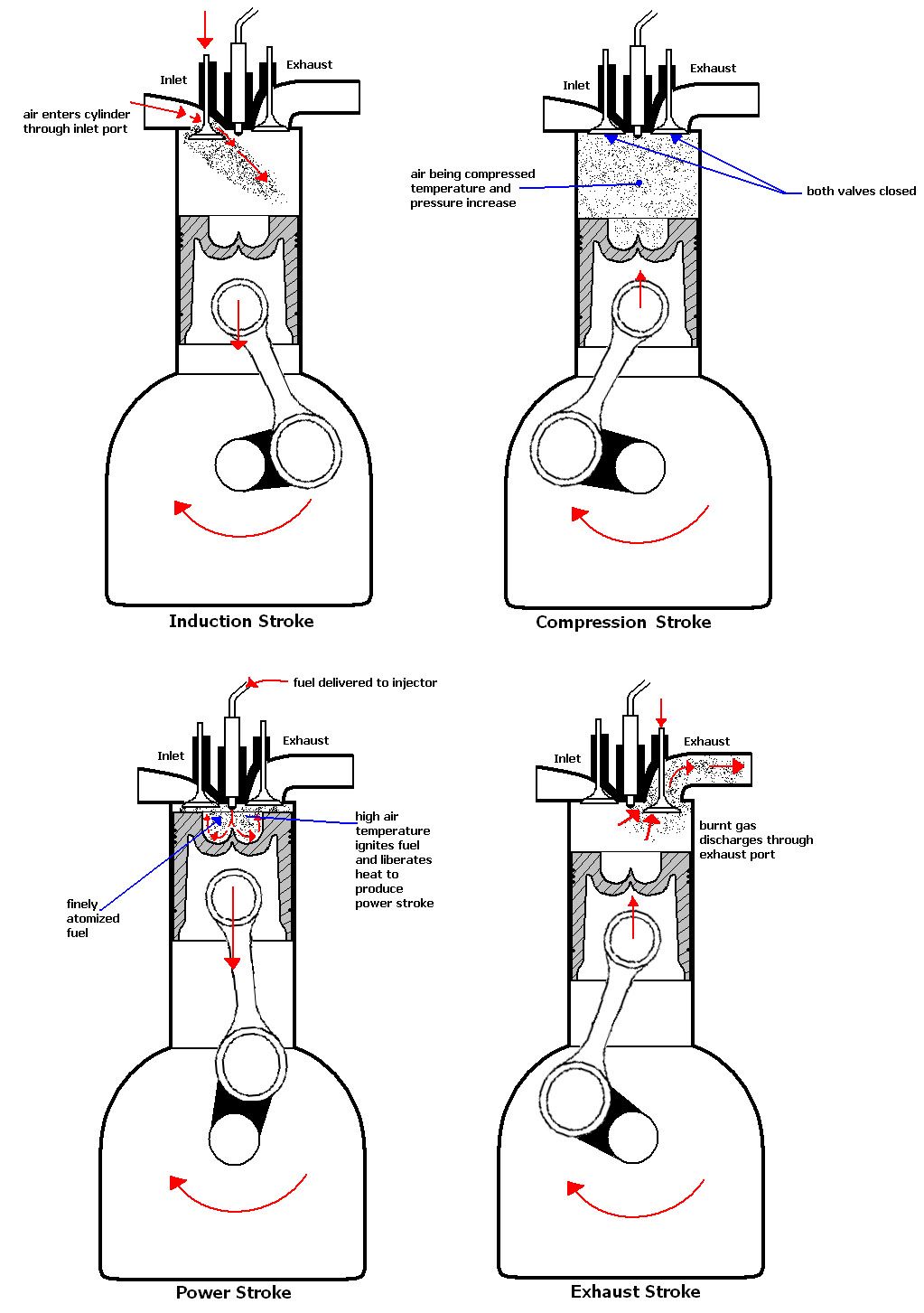 Inlet

Exhaust

air enters cylinder through inlet port

Induction Stroke

Inlet

Exhaust

air being compressed temperature and pressure increase

both valves closed

Compression Stroke

fuel delivered to injector

Inlet

Exhaust

high air temperature ignites fuel and liberates heat to produce power stroke

finely atomized fuel

Power Stroke

Inlet

Exhaust

burnt gas discharges through exhaust port

Exhaust Stroke