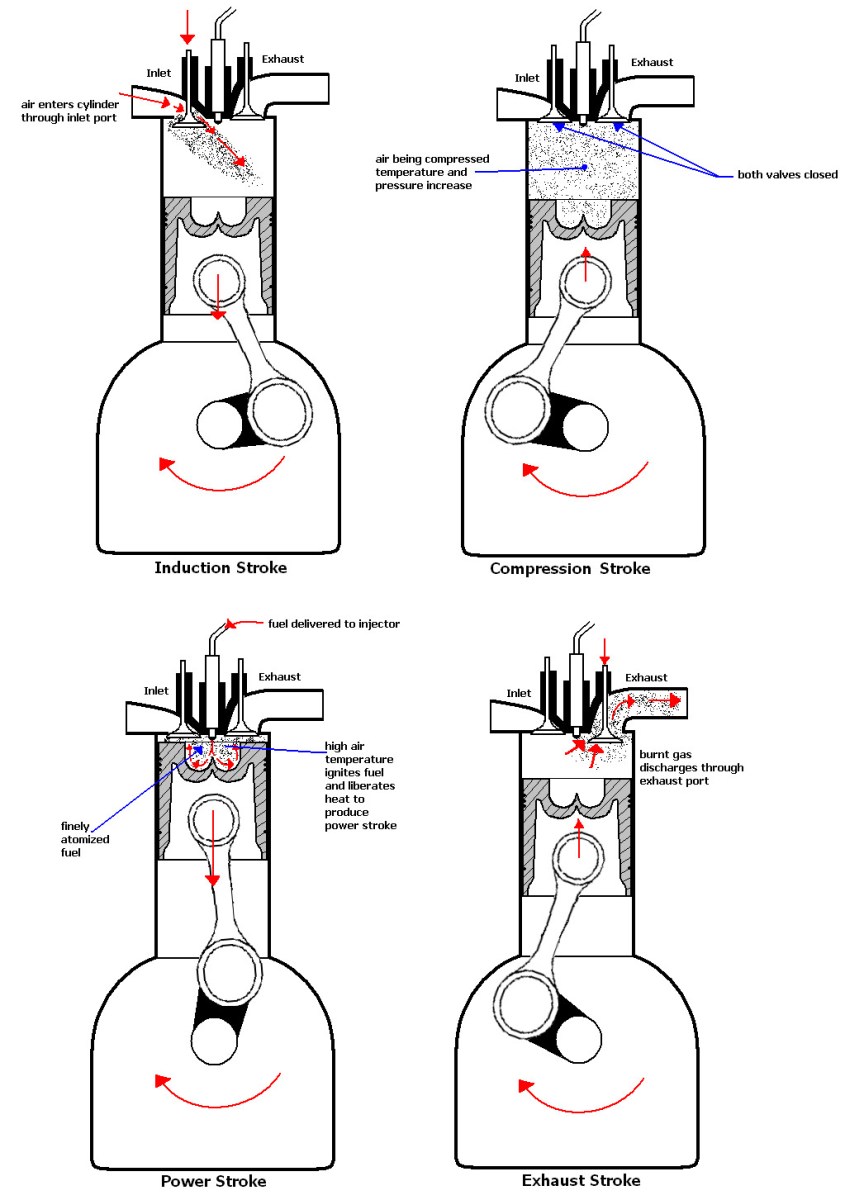 Inlet

Exhaust

air enters cylinder through inlet port

Induction Stroke

Inlet

Exhaust

air being compressed temperature and pressure increase

both valves closed

Compression Stroke

fuel delivered to injector

Inlet

Exhaust

high air temperature ignites fuel and liberates heat to produce power stroke

finely atomized fuel

Power Stroke

Inlet

Exhaust

burnt gas discharges through exhaust port

Exhaust Stroke